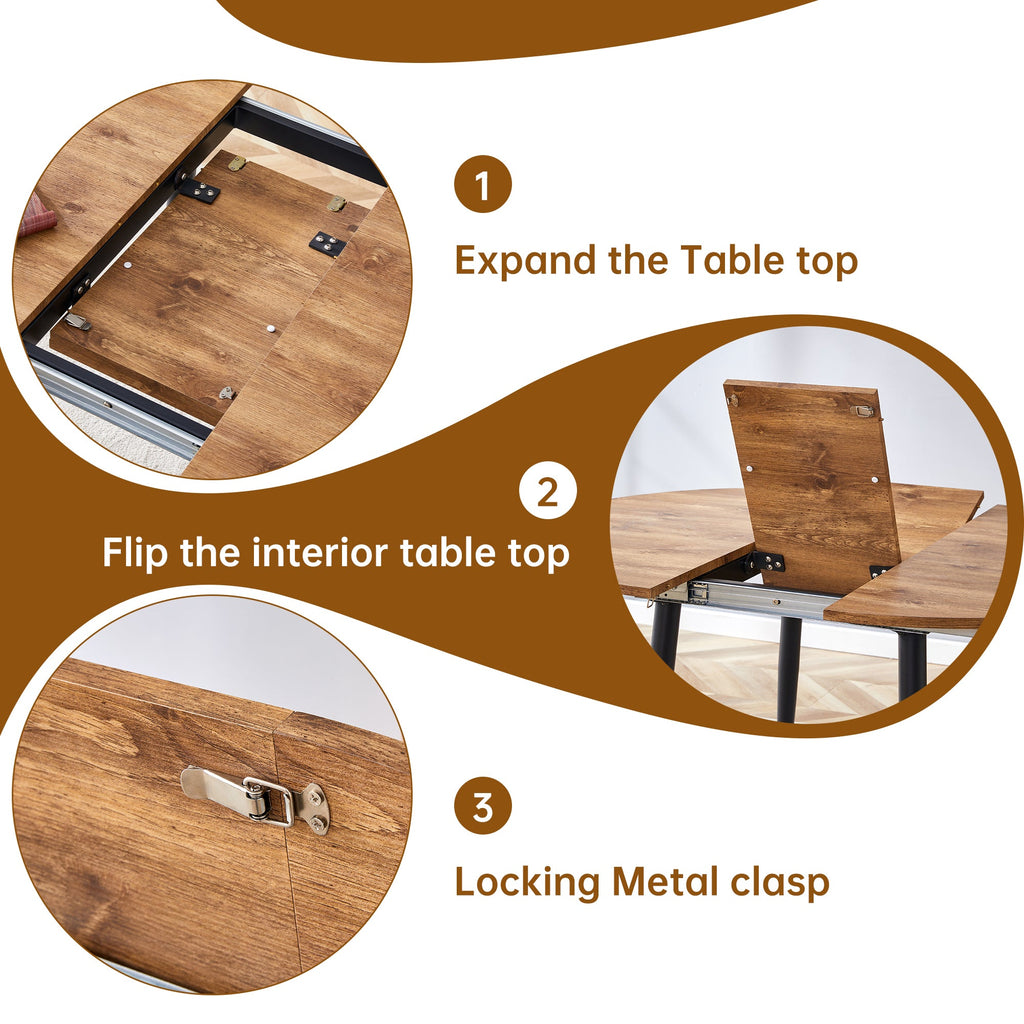 1

Expand the Table top

2

Flip the interior table top

3

Locking Metal clasp